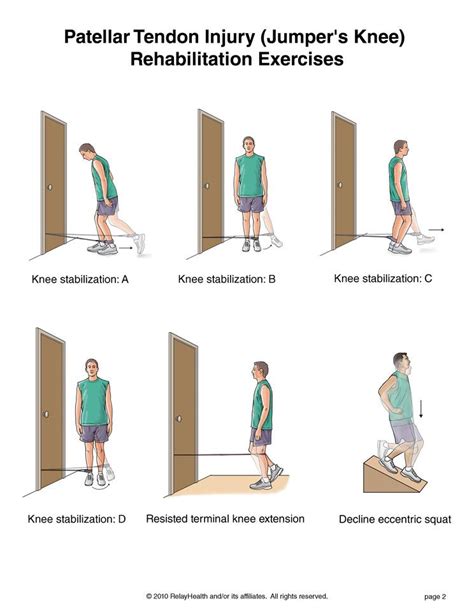 Patellar Tendon Injury (Jumper's Knee)
Rehabilitation Exercises

Knee stabilization: A

Knee stabilization: B

Knee stabilization: C

Knee stabilization: D

Resisted terminal knee extension

Decline eccentric squat

© 2010 RelayHealth and/or its affiliates. All rights reserved.

page 2