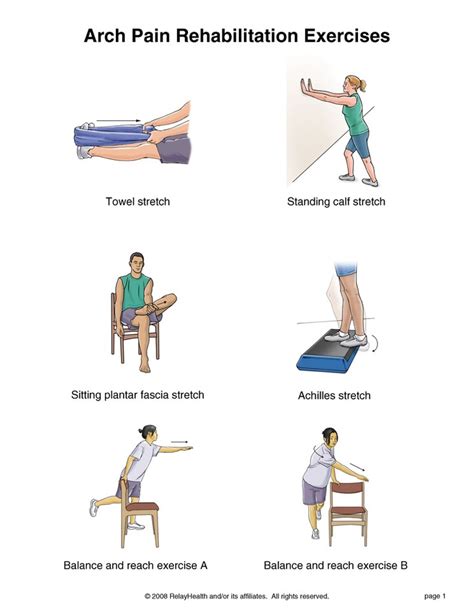 Arch Pain Rehabilitation Exercises

Towel stretch

Standing calf stretch

Sitting plantar fascia stretch

Achilles stretch

Balance and reach exercise A

Balance and reach exercise B

© 2008 RelayHealth and/or its affiliates. All rights reserved.

page 1