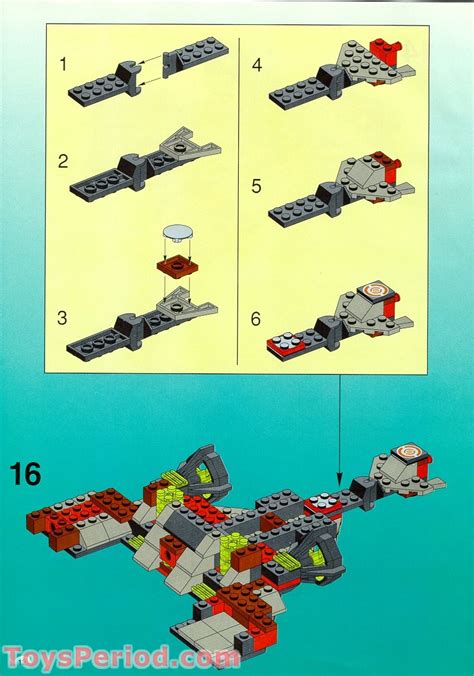 1

2

3

4

5

6

16

ToysPeriod.com