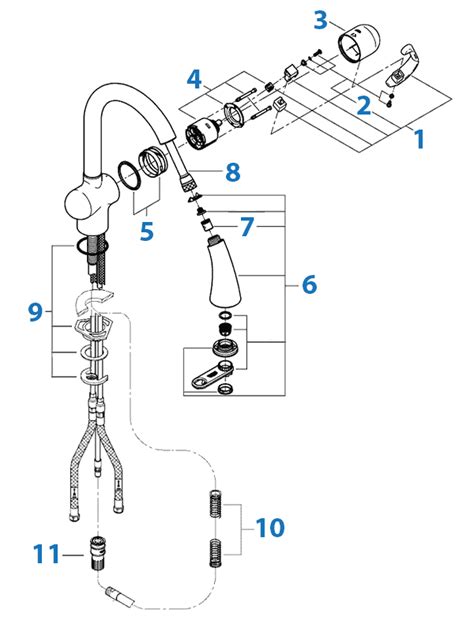 3
4
2
1
8
5
7
6
9
10
11