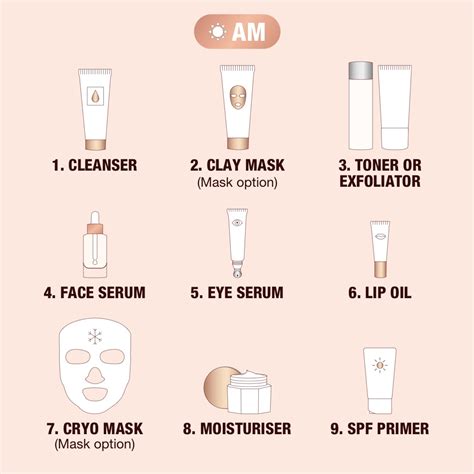 AM

1. CLEANSER

2. CLAY MASK
(Mask option)

3. TONER OR EXFOLIATOR

4. FACE SERUM

5. EYE SERUM

6. LIP OIL

7. CRYO MASK
(Mask option)

8. MOISTURISER

9. SPF PRIMER