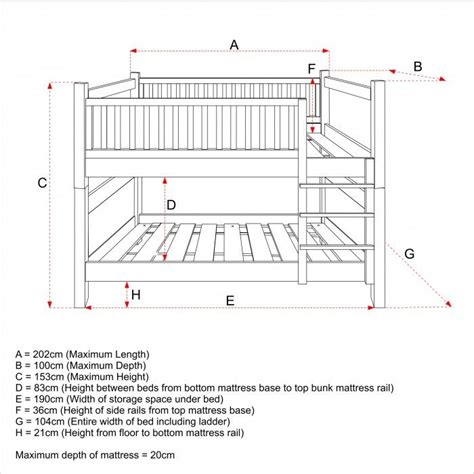 A
F
B
C
D
G
H
E

A = 202cm (Maximum Length)
B = 100cm (Maximum Depth)
C = 153cm (Maximum Height)
D = 83cm (Height between beds from bottom mattress base to top bunk mattress rail)
E = 190cm (Width of storage space under bed)
F = 36cm (Height of side rails from top mattress base)
G = 104cm (Entire width of bed including ladder)
H = 21cm (Height from floor to bottom mattress rail)

Maximum depth of mattress = 20cm