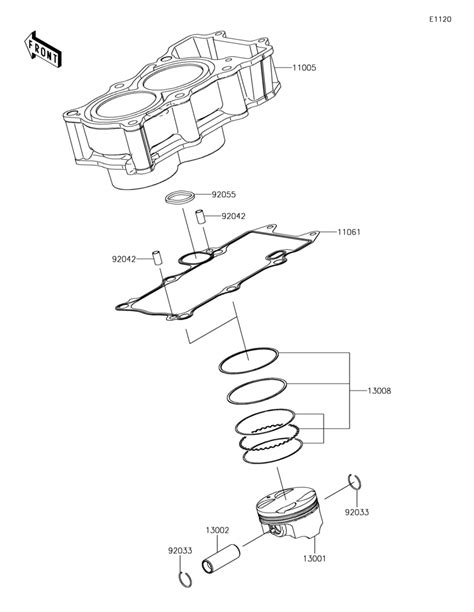 E1120

FRONT

11005

92055

92042

11061

92042

13008

92033

13002

92033

13001