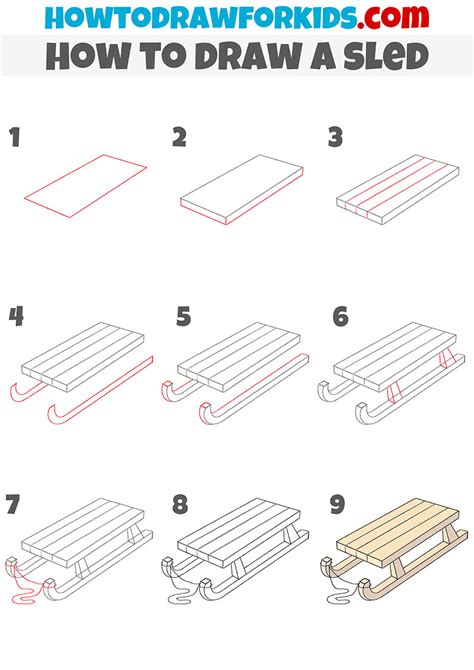 HOWTODRAWFORKIDS.com
HOW TO DRAW A SLED

1
2
3
4
5
6
7
8
9