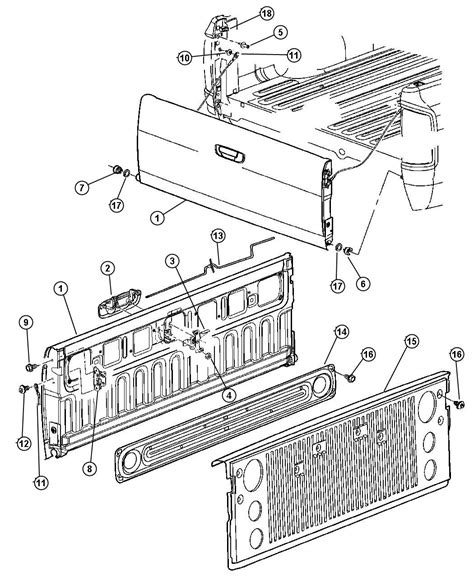 18
5
10
11
7
17
1
13
2
3
1
17
6
9
14
16
15
16
4
12
8
11