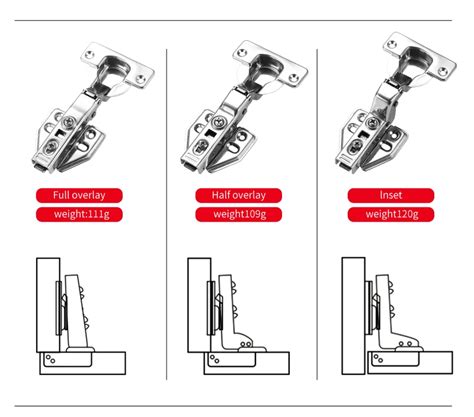 Full overlay
weight:111g

Half overlay
weight109g

Inset
weight120g