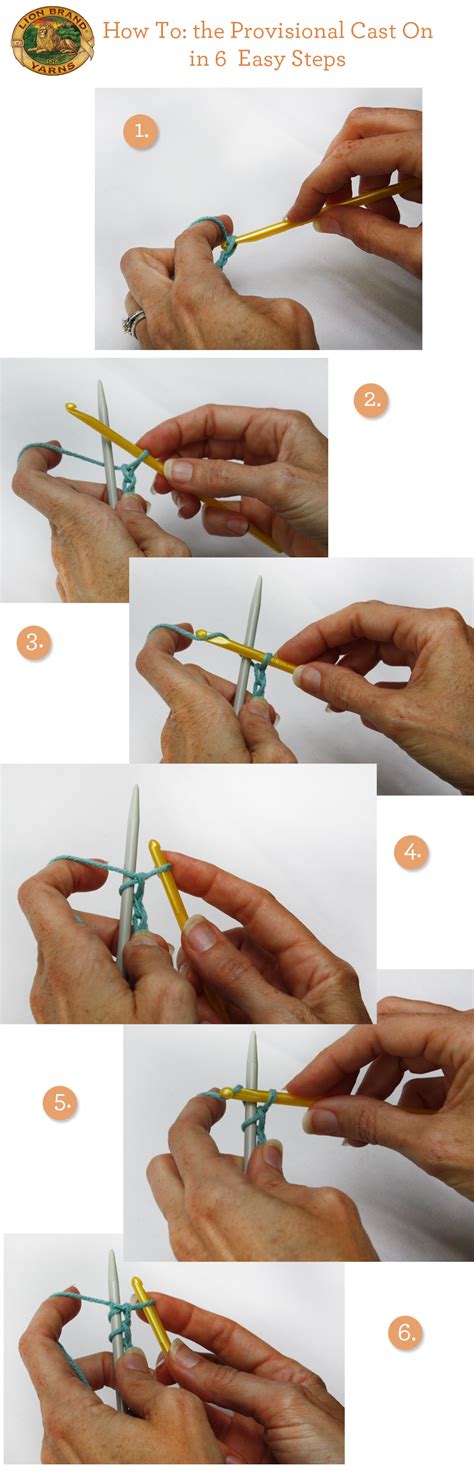 LION BRAND YARNS

How To: the Provisional Cast On in 6 Easy Steps

1.

2.

3.

4.

5.

6.