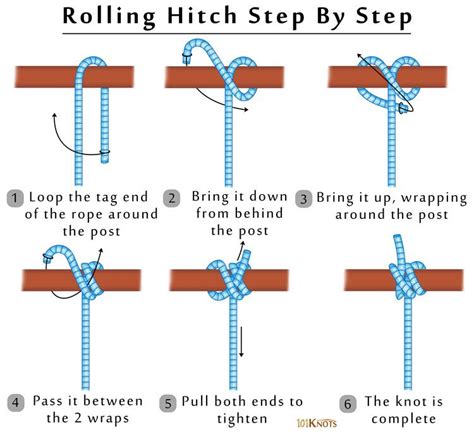 Rolling Hitch Step By Step

1 Loop the tag end of the rope around the post

2 Bring it down from behind the post

3 Bring it up, wrapping around the post

4 Pass it between the 2 wraps

5 Pull both ends to tighten

6 The knot is complete

101KNOTS