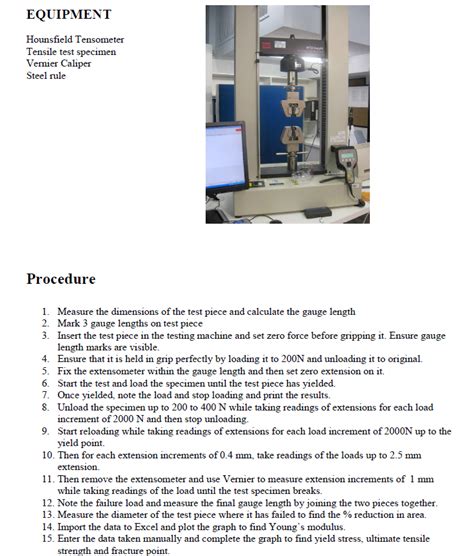 EQUIPMENT

Hounsfield Tensometer
Tensile test specimen
Vernier Caliper
Steel rule

Procedure

1. Measure the dimensions of the test piece and calculate the gauge length
2. Mark 3 gauge lengths on test piece
3. Insert the test piece in the testing machine and set zero force before gripping it. Ensure gauge length marks are visible.
4. Ensure that it is held in grip perfectly by loading it to 200N and unloading it to original.
5. Fix the extensometer within the gauge length and then set zero extension on it.
6. Start the test and load the specimen until the test piece has yielded.
7. Once yielded, note the load and stop loading and print the results.
8. Unload the specimen up to 200 to 400 N while taking readings of extensions for each load increment of 2000 N and then stop unloading.
9. Start reloading while taking readings of extensions for each load increment of 2000N up to the yield point.
10. Then for each extension increments of 0.4 mm, take readings of the loads up to 2.5 mm extension.
11. Then remove the extensometer and use Vernier to measure extension increments of 1 mm while taking readings of the load until the test specimen breaks.
12. Note the failure load and measure the final gauge length by joining the two pieces together.
13. Measure the diameter of the test piece where it has failed to find the % reduction in area.
14. Import the data to Excel and plot the graph to find Young's modulus.
15. Enter the data taken manually and complete the graph to find yield stress, ultimate tensile strength and fracture point.