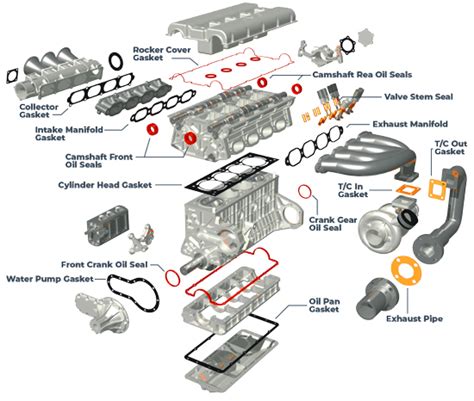 Rocker Cover Gasket

Camshaft Rea Oil Seals

Valve Stem Seal

Collector Gasket

Intake Manifold Gasket

Exhaust Manifold

T/C Out Gasket

Camshaft Front Oil Seals

Cylinder Head Gasket

T/C In Gasket

Crank Gear Oil Seal

Front Crank Oil Seal

Water Pump Gasket

Oil Pan Gasket

Exhaust Pipe