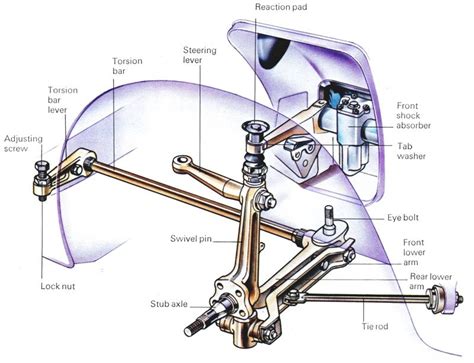 Reaction pad

Steering lever

Torsion bar

Torsion bar lever

Adjusting screw

Front shock absorber

Tab washer

Eye bolt

Swivel pin

Front lower arm

Rear lower arm

Lock nut

Stub axle

Tie rod