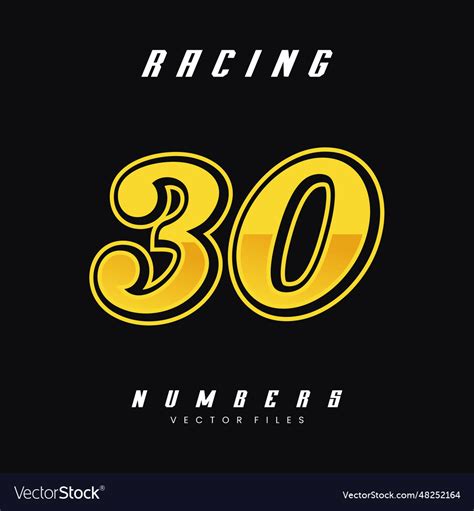 RACING

30

NUMBERS
VECTOR FILES

VectorStock®

VectorStock.com/48252164