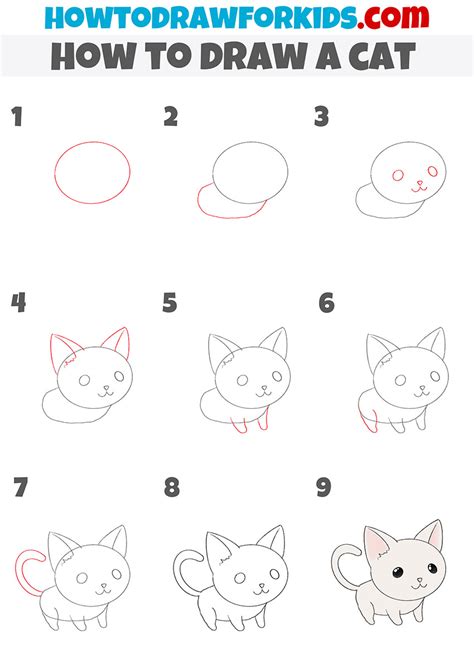 HOWTODRAWFORKIDS.com
HOW TO DRAW A CAT

1

2

3

4

5

6

7

8

9