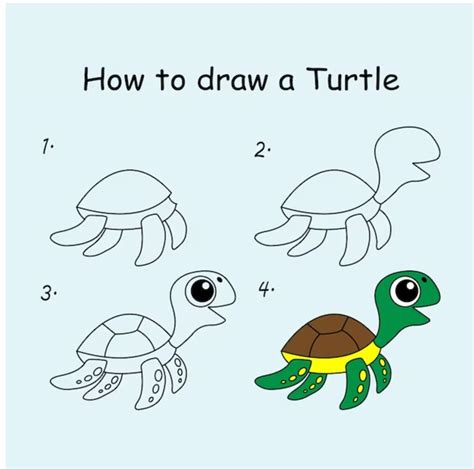 How to draw a Turtle

1.

2.

3.

4.