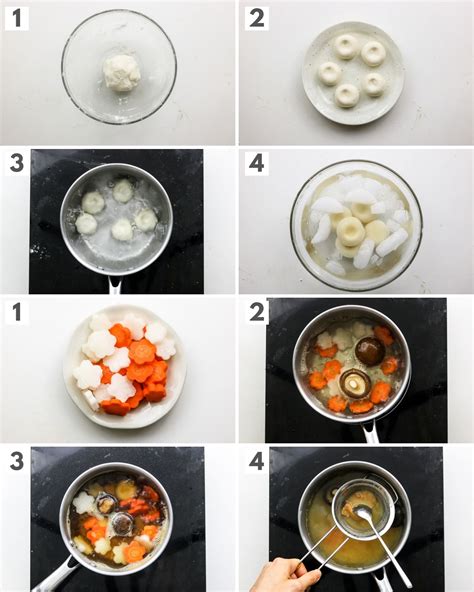 1

2

3

4

1

2

3

4