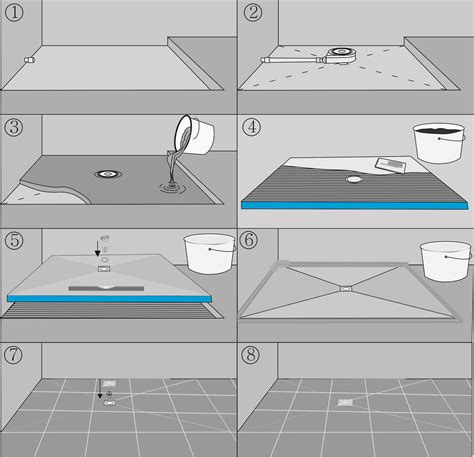 ①
②
③
④
⑤
⑥
⑦
⑧