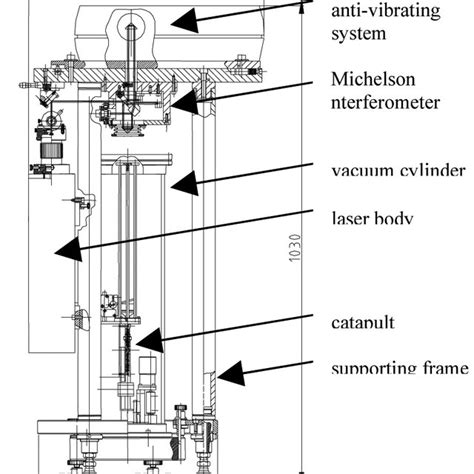 anti-vibrating system

Michelson nterferometer

vacuum cylinder

laser body

1030

catapult

supporting frame