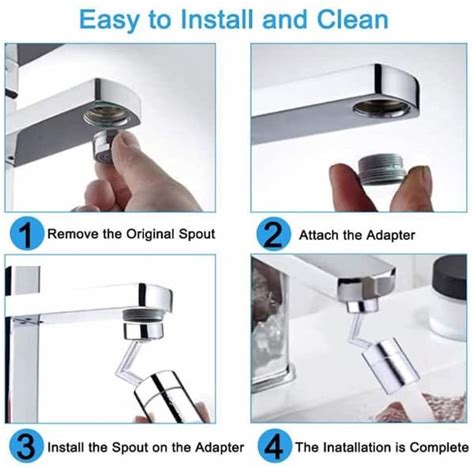 Easy to Install and Clean

1 Remove the Original Spout

2 Attach the Adapter

3 Install the Spout on the Adapter

4 The Inatallation is Complete