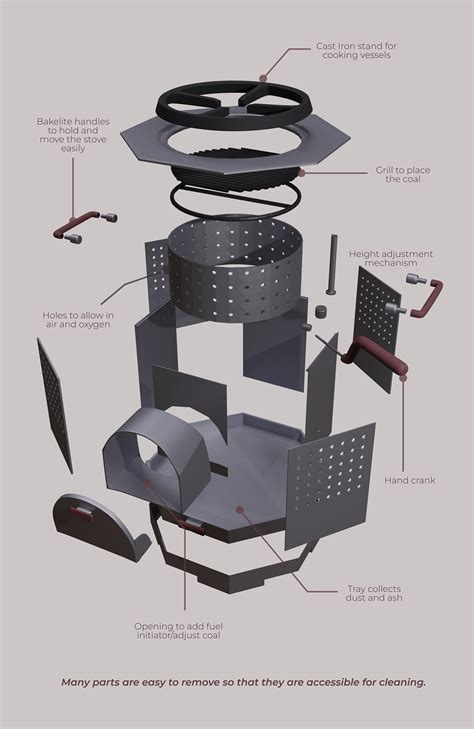 Cast Iron stand for cooking vessels

Bakelite handles to hold and move the stove easily

Grill to place the coal

Height adjustment mechanism

Holes to allow in air and oxygen

Hand crank

Tray collects dust and ash

Opening to add fuel initiator/adjust coal

Many parts are easy to remove so that they are accessible for cleaning.