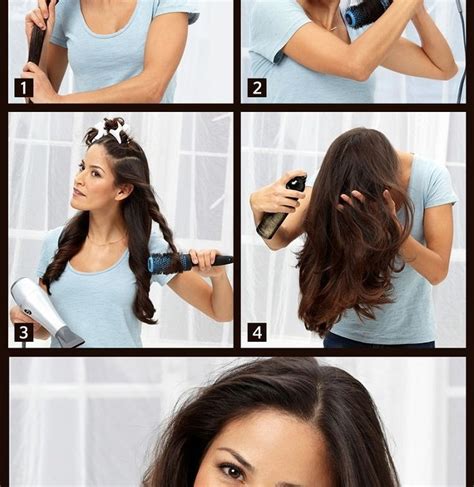 1

2

3

4