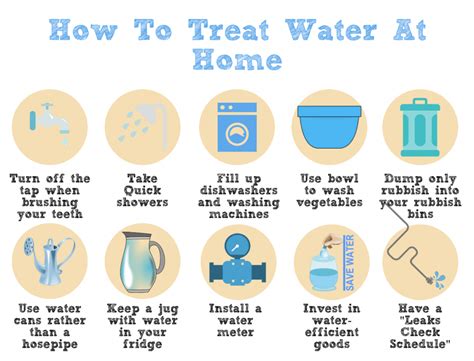 How To Treat Water At Home

Turn off the tap when brushing your teeth

Take Quick showers

Fill up dishwashers and washing machines

Use bowl to wash vegetables

Dump only rubbish into your rubbish bins

Use water cans rather than a hosepipe

Keep a jug with water in your fridge

Install a water meter

SAVE WATER

Invest in water-efficient goods

Have a "Leaks Check Schedule"