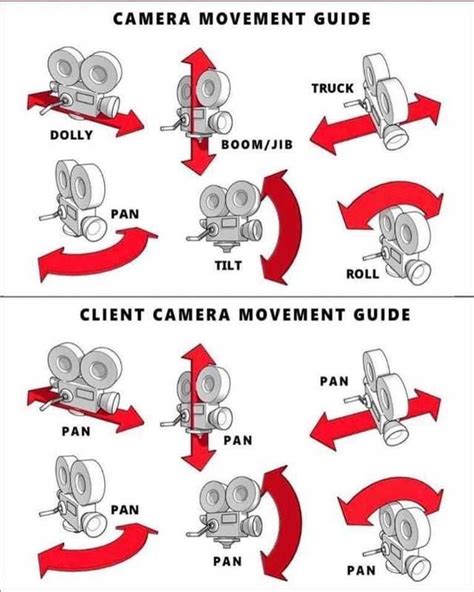 CAMERA MOVEMENT GUIDE

DOLLY

BOOM/JIB

TRUCK

PAN

TILT

ROLL

CLIENT CAMERA MOVEMENT GUIDE

PAN

PAN

PAN

PAN

PAN

PAN