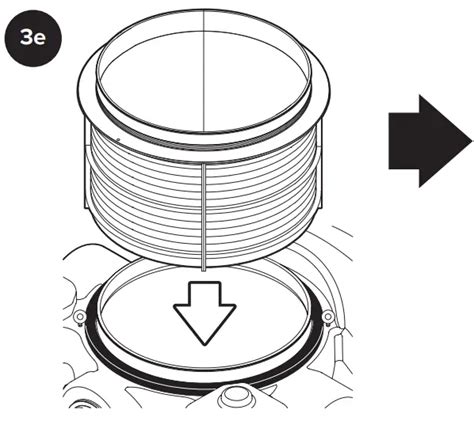 3e