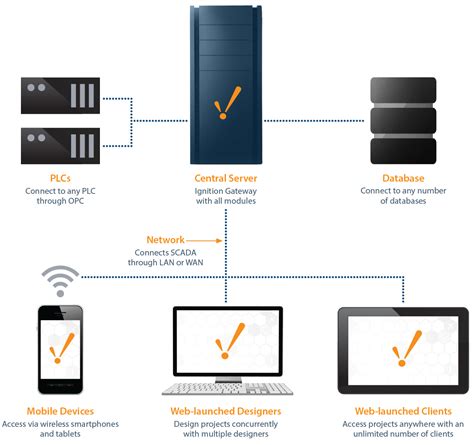 PLCs
Connect to any PLC through OPC

Central Server
Ignition Gateway with all modules

Database
Connect to any number of databases

Network
Connects SCADA through LAN or WAN

Mobile Devices
Access via wireless smartphones and tablets

Web-launched Designers
Design projects concurrently with multiple designers

Web-launched Clients
Access projects anywhere with an unlimited number of clients