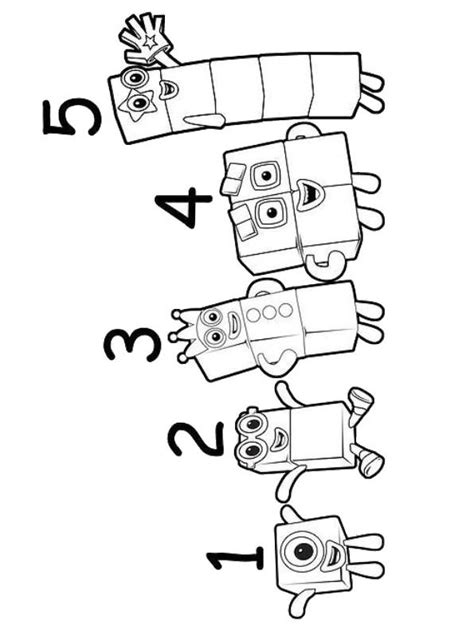 1

2

3

4

5