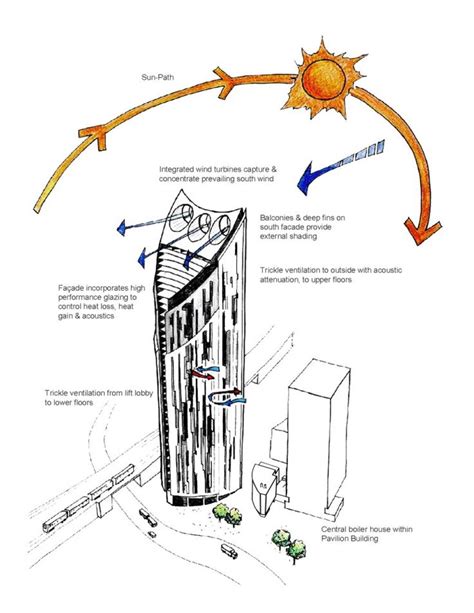 Sun-Path

Integrated wind turbines capture & concentrate prevailing south wind

Balconies & deep fins on south facade provide external shading

Trickle ventilation to outside with acoustic attenuation, to upper floors

Façade incorporates high performance glazing to control heat loss, heat gain & acoustics

Trickle ventilation from lift lobby to lower floors

Central boiler house within Pavilion Building