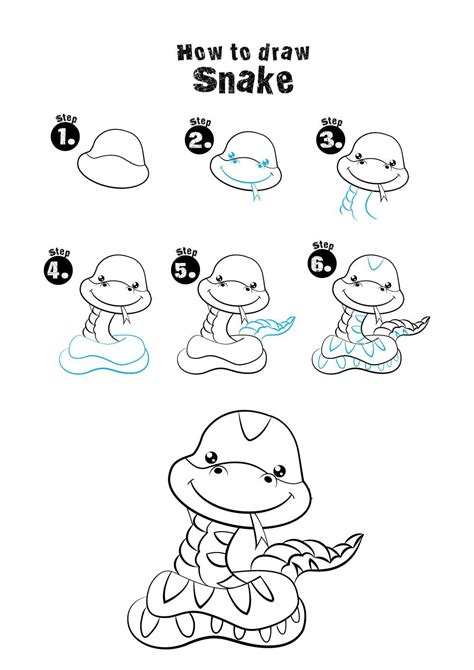 How to draw
Snake

Step
1.

Step
2.

Step
3.

Step
4.

Step
5.

Step
6.