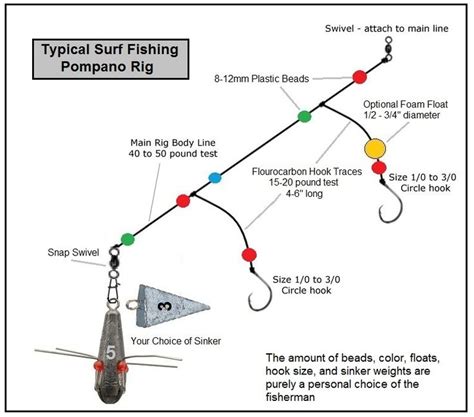 Typical Surf Fishing Pompano Rig

Swivel - attach to main line

8-12mm Plastic Beads

Optional Foam Float
1/2 - 3/4" diameter

Main Rig Body Line
40 to 50 pound test

Flourocarbon Hook Traces
15-20 pound test
4-6" long

Size 1/0 to 3/0
Circle hook

Snap Swivel

Size 1/0 to 3/0
Circle hook

3

5

Your Choice of Sinker

The amount of beads, color, floats, hook size, and sinker weights are purely a personal choice of the fisherman