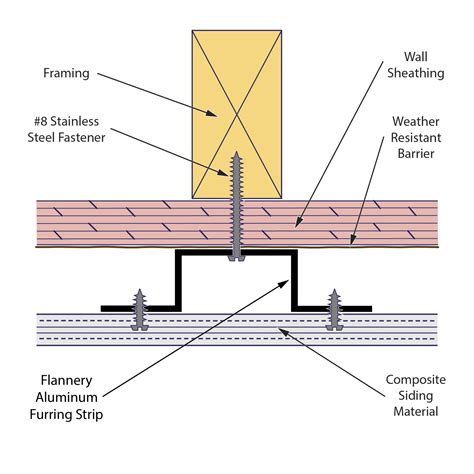 Framing

Wall Sheathing

#8 Stainless Steel Fastener

Weather Resistant Barrier

Flannery Aluminum Furring Strip

Composite Siding Material