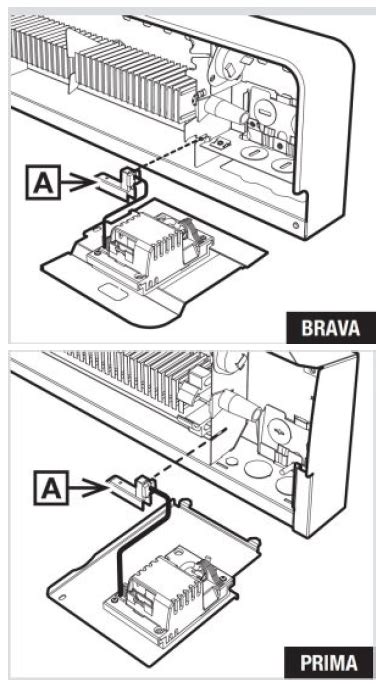 A

BRAVA

A

PRIMA