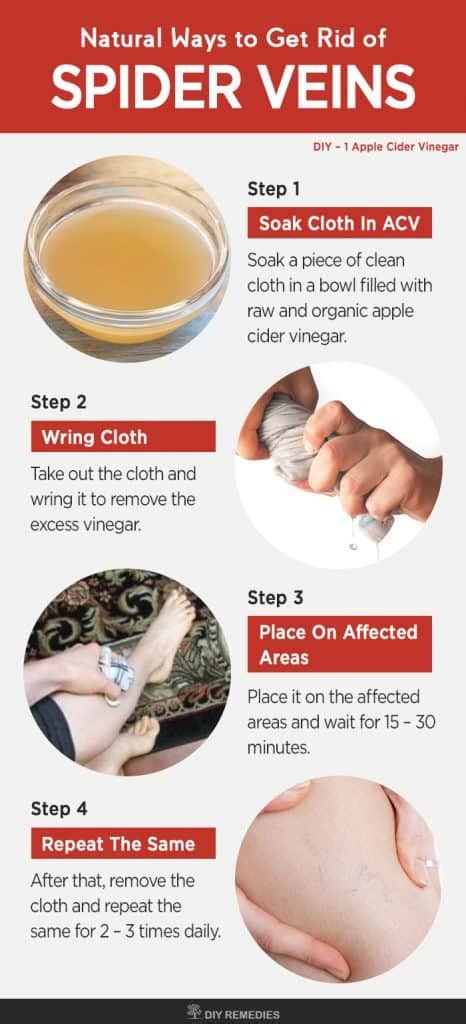 Natural Ways to Get Rid of
SPIDER VEINS

DIY – 1 Apple Cider Vinegar

Step 1
Soak Cloth In ACV
Soak a piece of clean cloth in a bowl filled with raw and organic apple cider vinegar.

Step 2
Wring Cloth
Take out the cloth and wring it to remove the excess vinegar.

Step 3
Place On Affected Areas
Place it on the affected areas and wait for 15 – 30 minutes.

Step 4
Repeat The Same
After that, remove the cloth and repeat the same for 2 – 3 times daily.

DIY REMEDIES