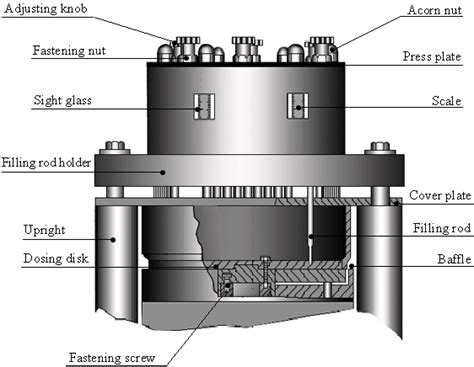 Adjusting knob
Acorn nut
Fastening nut
Press plate
Sight glass
Scale
Filling rod holder
Cover plate
Upright
Filling rod
Dosing disk
Baffle
Fastening screw