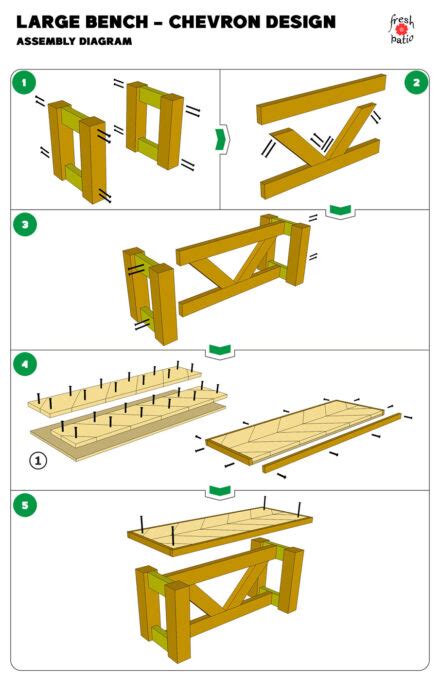 LARGE BENCH – CHEVRON DESIGN
ASSEMBLY DIAGRAM

fresh patio

1

2

3

4

1

5