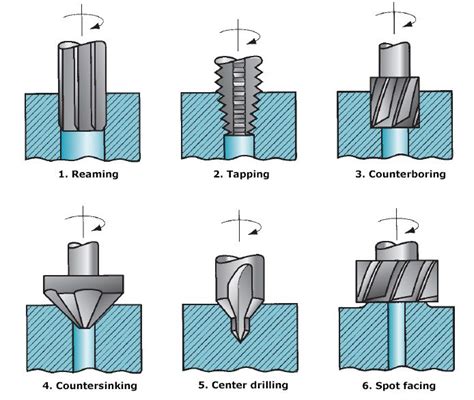 1. Reaming

2. Tapping

3. Counterboring

4. Countersinking

5. Center drilling

6. Spot facing