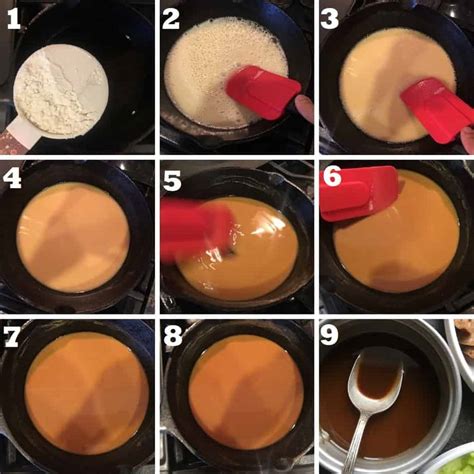 1
2
3
4
5
6
7
8
9