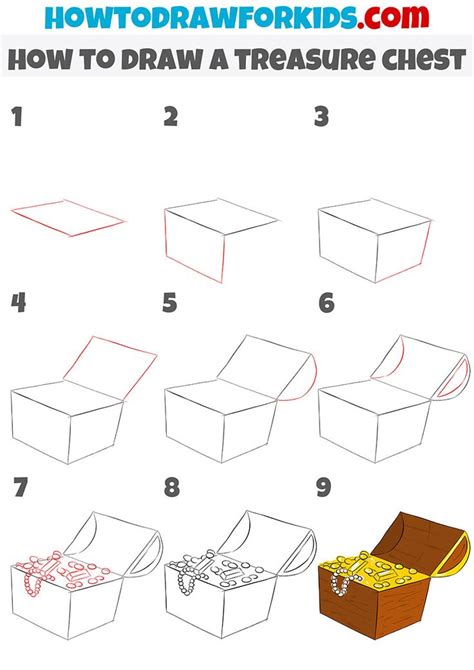 HOWTODRAWFORKIDS.com

HOW TO DRAW A TREASURE CHEST

1

2

3

4

5

6

7

8

9