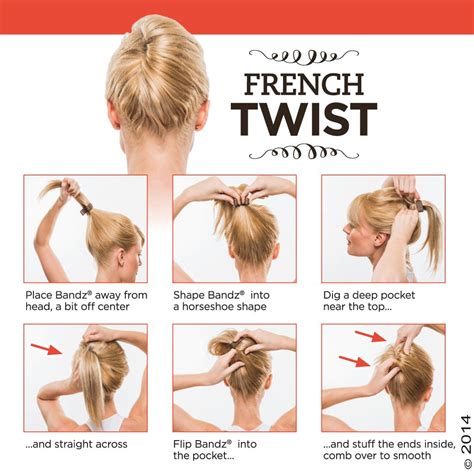 FRENCH TWIST

Place Bandz® away from head, a bit off center

Shape Bandz® into a horseshoe shape

Dig a deep pocket near the top...

...and straight across

Flip Bandz® into the pocket...

...and stuff the ends inside, comb over to smooth

© 2014