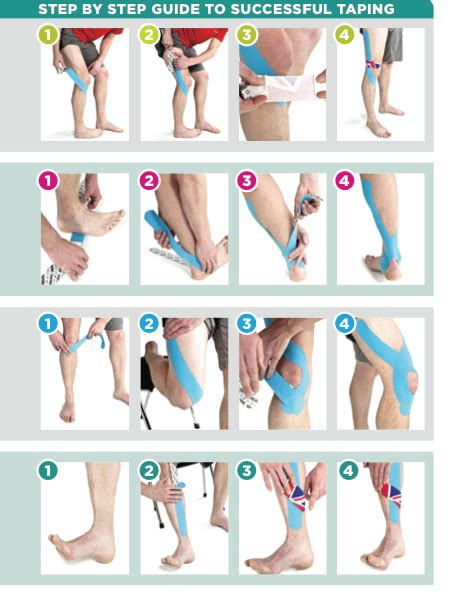 STEP BY STEP GUIDE TO SUCCESSFUL TAPING

1 2 3 4

1 2 3 4

1 2 3 4

1 2 3 4