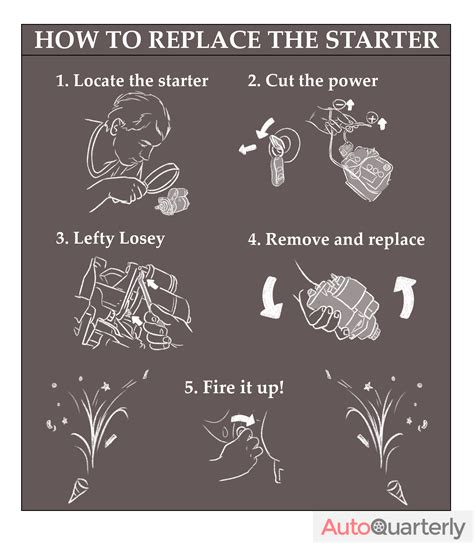 HOW TO REPLACE THE STARTER

1. Locate the starter

2. Cut the power

3. Lefty Losey

4. Remove and replace

5. Fire it up!

AutoQuarterly