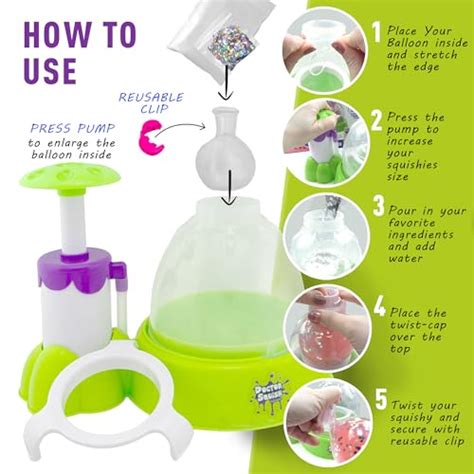 HOW TO USE

REUSABLE CLIP

PRESS PUMP to enlarge the balloon inside

DOCTOR SQUISH

1 Place Your Balloon inside and stretch the edge

2 Press the pump to increase your squishies size

3 Pour in your favorite ingredients and add water

4 Place the twist-cap over the top

5 Twist your squishy and secure with reusable clip