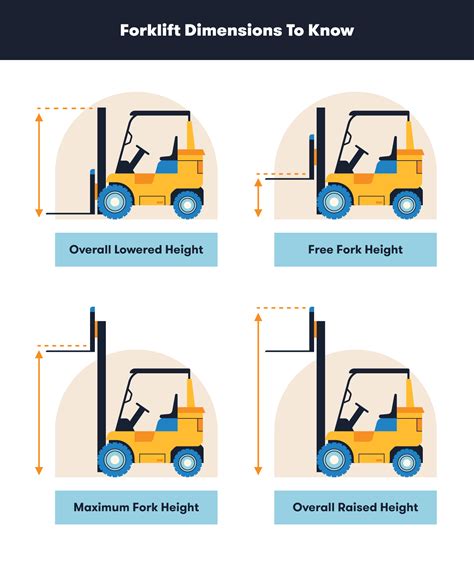 Forklift Dimensions To Know

Overall Lowered Height

Free Fork Height

Maximum Fork Height

Overall Raised Height