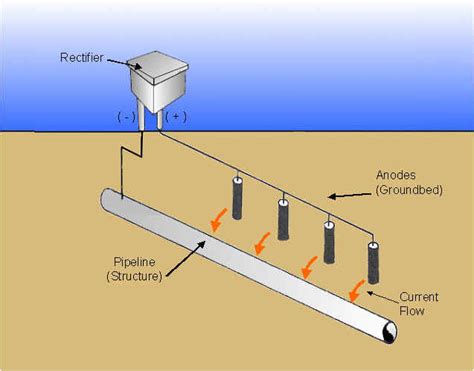 Rectifier

( - ) ( + )

Anodes (Groundbed)

Pipeline (Structure)

Current Flow