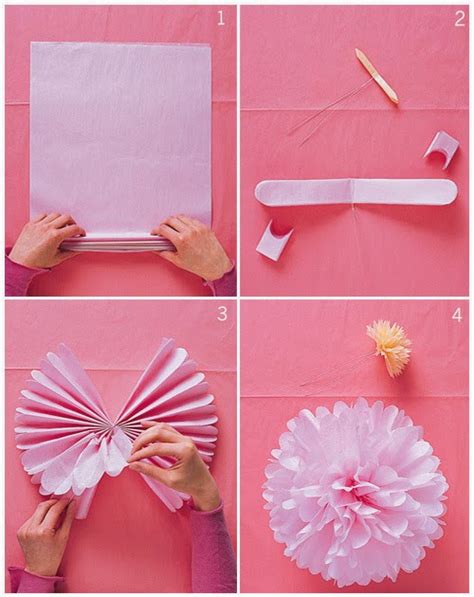 1

2

3

4