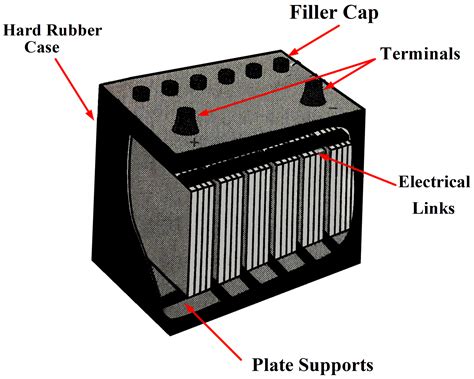 Hard Rubber Case

Filler Cap

Terminals

+

−

Electrical Links

Plate Supports