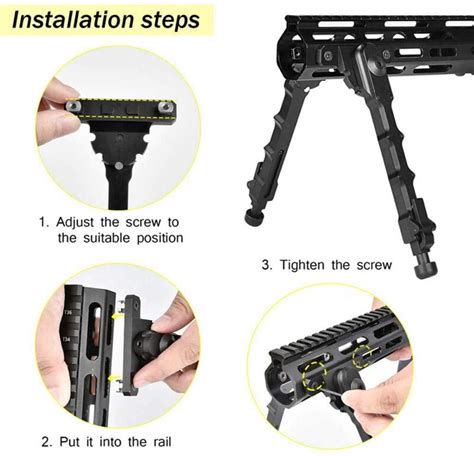 Installation steps

1. Adjust the screw to the suitable position

3. Tighten the screw

T36

T34

2. Put it into the rail