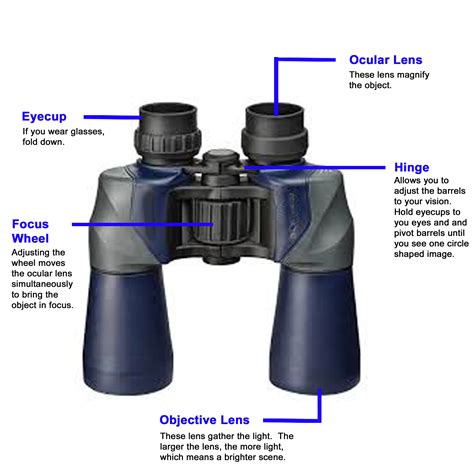 Ocular Lens
These lens magnify the object.

Eyecup
If you wear glasses, fold down.

Hinge
Allows you to adjust the barrels to your vision. Hold eyecups to you eyes and and pivot barrels until you see one circle shaped image.

Focus Wheel
Adjusting the wheel moves the ocular lens simultaneously to bring the object in focus.

Objective Lens
These lens gather the light. The larger the lens, the more light, which means a brighter scene.